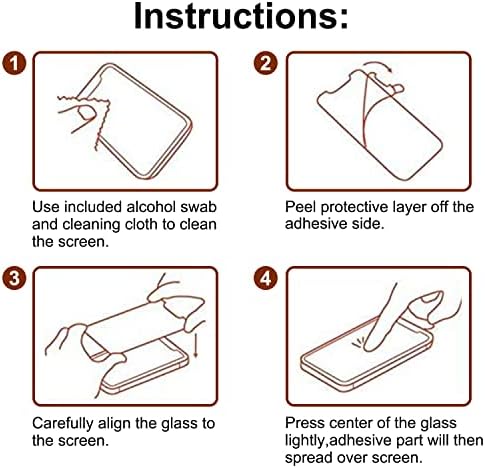 Instructions:

1

Use included alcohol swab and cleaning cloth to clean the screen.

2

Peel protective layer off the adhesive side.

3

Carefully align the glass to the screen.

4

Press center of the glass lightly,adhesive part will then spread over screen.